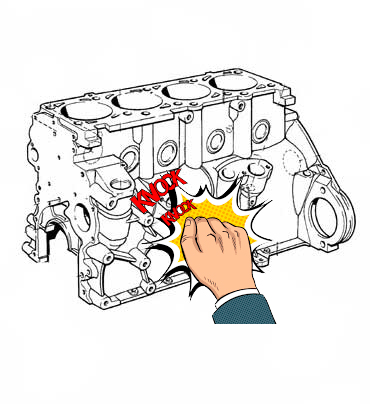 KNOCK
KNOCK