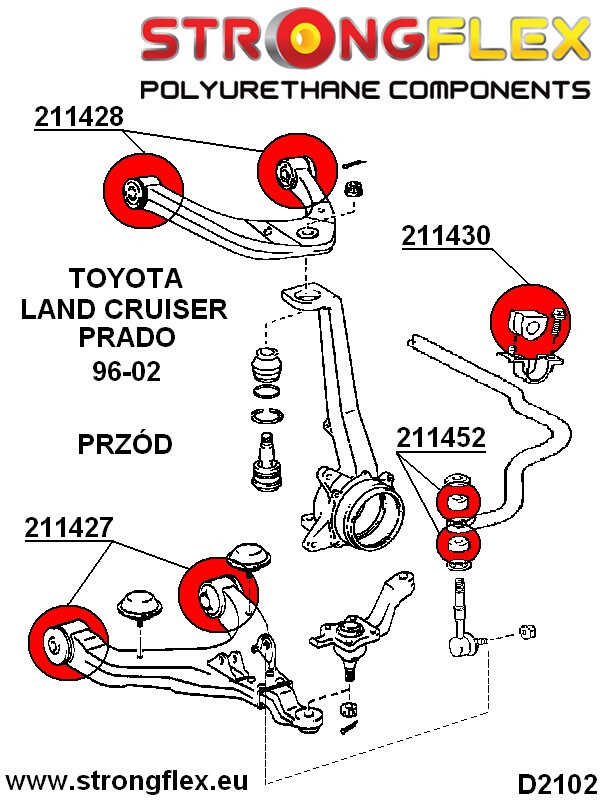 STRONGFLEX
POLYURETHANE COMPONENTS

211428

211430

TOYOTA
LAND CRUISER
PRADO
96-02

PRZÓD

211452

211427

www.strongflex.eu

D2102