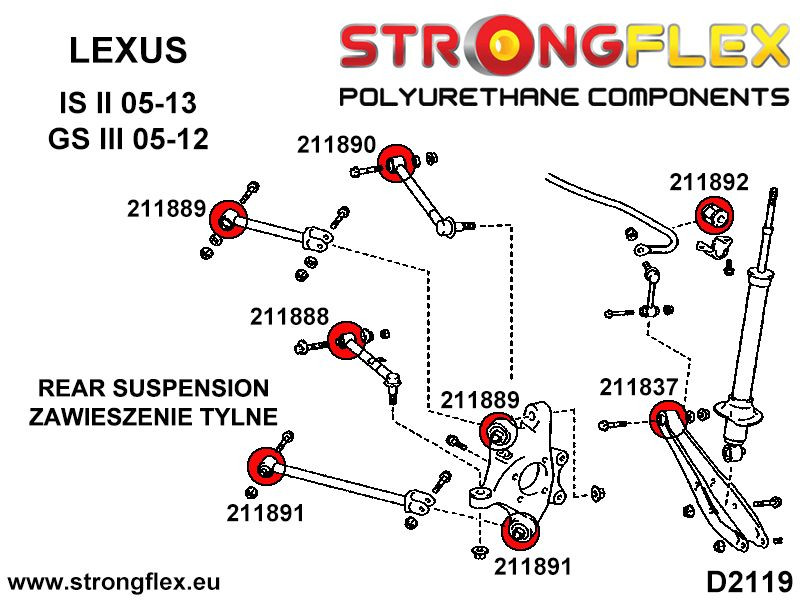 LEXUS
IS II 05-13
GS III 05-12

STRONGFLEX
POLYURETHANE COMPONENTS

211890
211892
211889
211888
REAR SUSPENSION
ZAWIESZENIE TYLNE
211889
211837
211891
211891

www.strongflex.eu
D2119