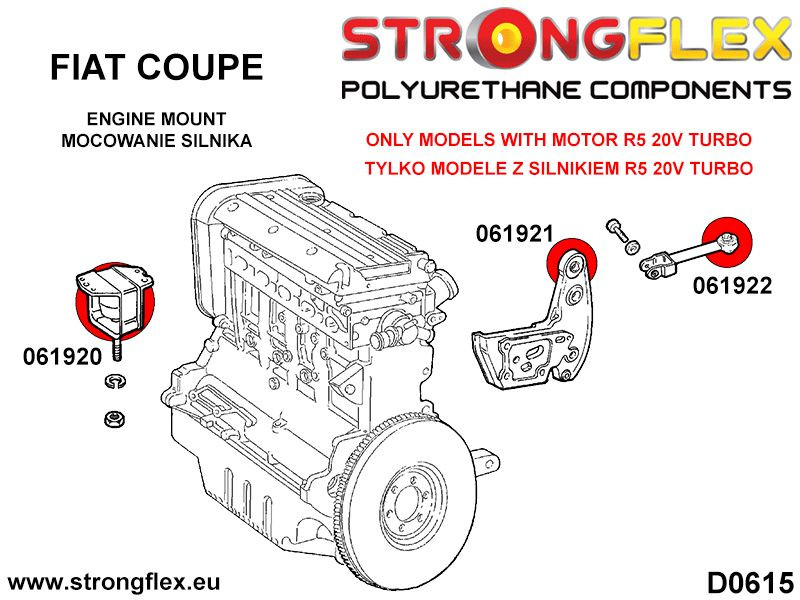 STRONGFLEX
POLYURETHANE COMPONENTS

FIAT COUPE

ENGINE MOUNT
MOCOWANIE SILNIKA

ONLY MODELS WITH MOTOR R5 20V TURBO
TYLKO MODELE Z SILNIKIEM R5 20V TURBO

061921

061922

061920

www.strongflex.eu

D0615