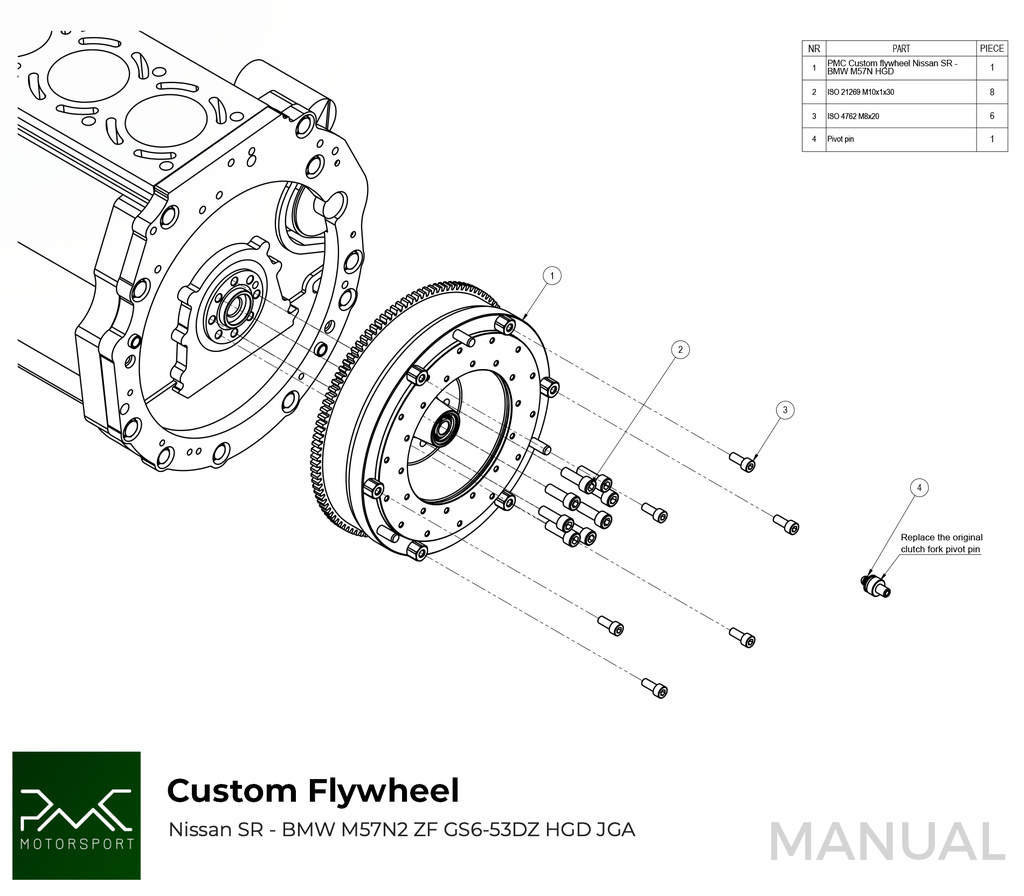 | NR | PART | PIECE |
|---|---|---|
| 1 | PMC Custom flywheel Nissan SR - BMW M57N HGD | 1 |
| 2 | ISO 21269 M10x1x30 | 8 |
| 3 | ISO 4762 M8x20 | 6 |
| 4 | Pivot pin | 1 |

1

2

3

4

Replace the original clutch fork pivot pin

PMC MOTORSPORT

Custom Flywheel

Nissan SR - BMW M57N2 ZF GS6-53DZ HGD JGA

MANUAL