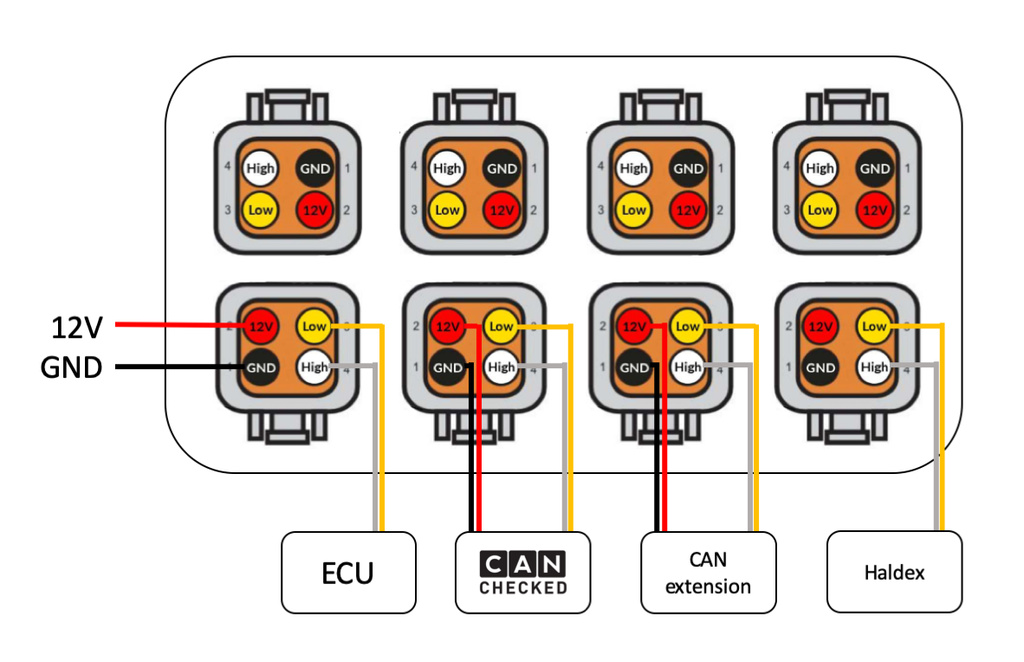 4 High GND 1
3 Low 12V 2

4 High GND 1
3 Low 12V 2

4 High GND 1
3 Low 12V 2

4 High GND 1
3 Low 12V 2

12V
GND

2 12V Low 3
1 GND High 4

2 12V Low 3
1 GND High 4

2 12V Low 3
1 GND High 4

2 12V Low 3
1 GND High 4

ECU

CAN CHECKED

CAN extension

Haldex