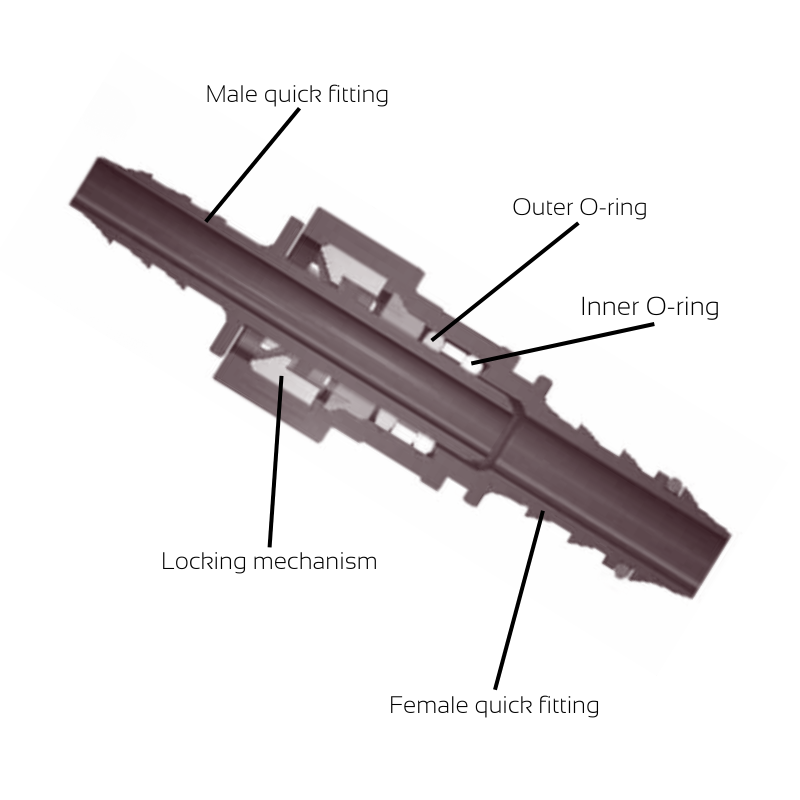 Male quick fitting

Outer O-ring

Inner O-ring

Locking mechanism

Female quick fitting